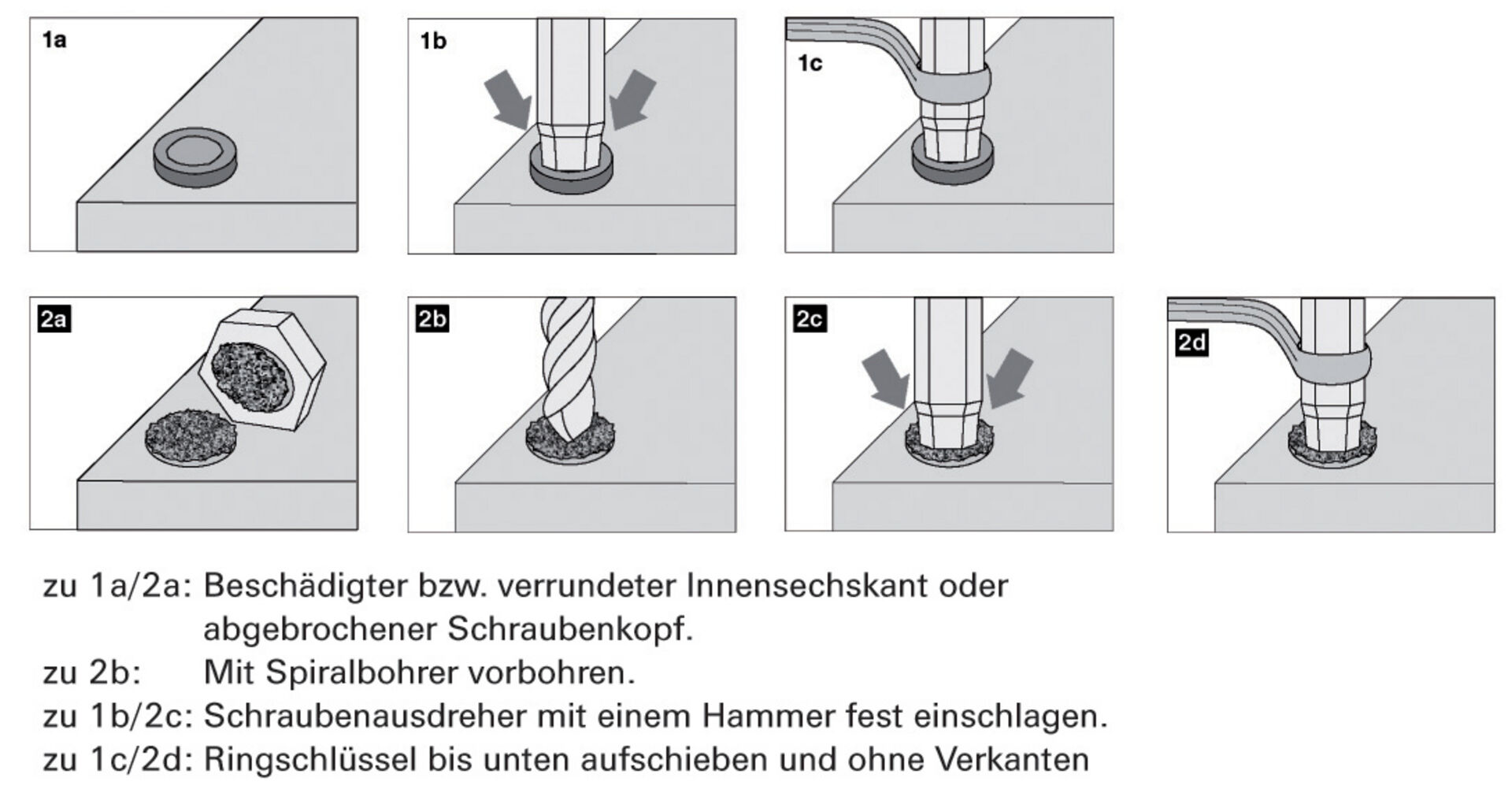 1a

1b

1c

2a

2b

2c

2d

zu 1a/2a: Beschädigter bzw. verrundeter Innensechskant oder abgebrochener Schraubenkopf.
zu 2b: Mit Spiralbohrer vorbohren.
zu 1b/2c: Schraubenausdreher mit einem Hammer fest einschlagen.
zu 1c/2d: Ringschlüssel bis unten aufschieben und ohne Verkanten